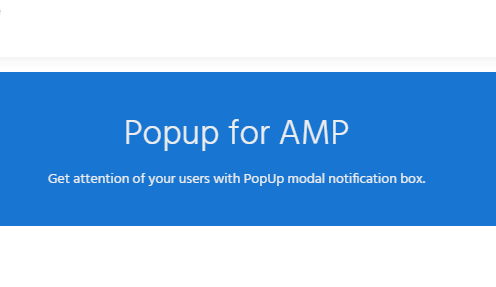 Popup for AMP

Get attention of your users with PopUp modal notification box.