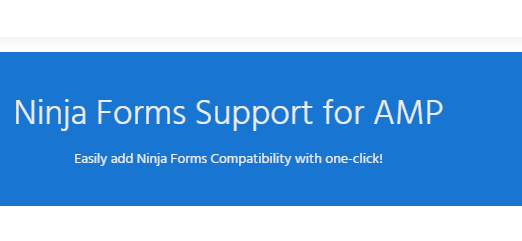 Ninja Forms Support for AMP

Easily add Ninja Forms Compatibility with one-click!